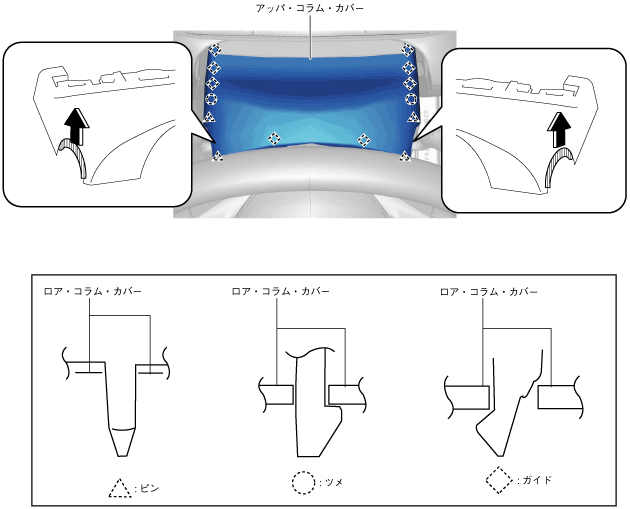 アッパ・コラム・カバー

ロア・コラム・カバー

ロア・コラム・カバー

ロア・コラム・カバー

:ピン

:ツメ

:ガイド