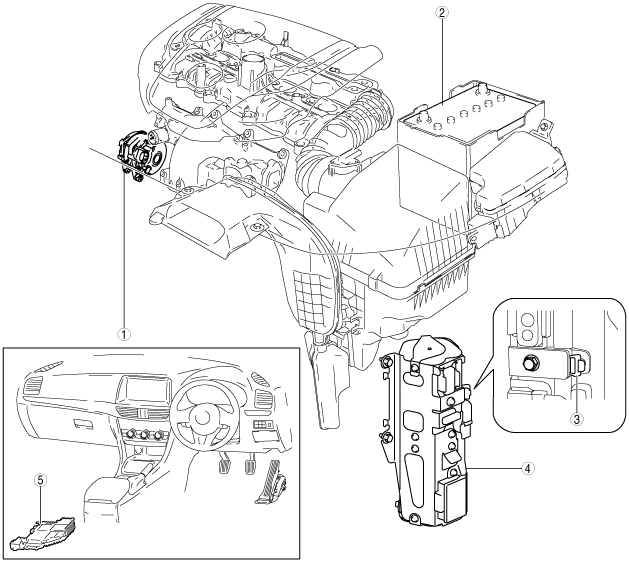 2
1
3
4
5