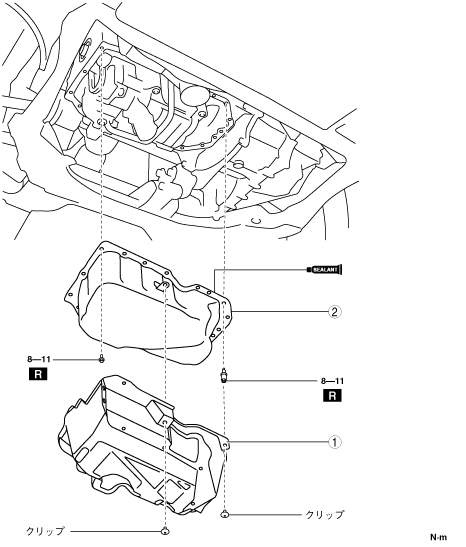 SEALANT

②

8—11

R

8—11

R

①

クリップ

クリップ

N·m