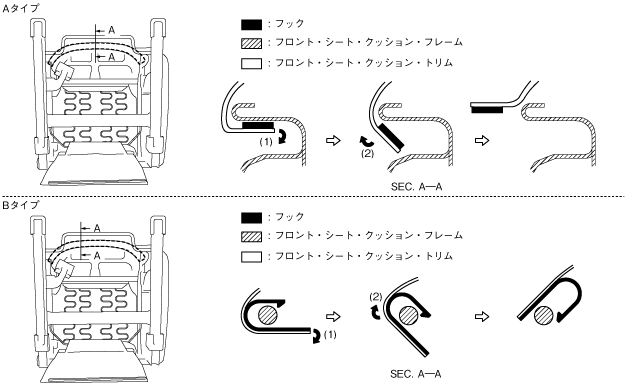 Aタイプ

A

A

: フック

: フロント・シート・クッション・フレーム

: フロント・シート・クッション・トリム

(1)

(2)

SEC. A—A

Bタイプ

A

A

: フック

: フロント・シート・クッション・フレーム

: フロント・シート・クッション・トリム

(1)

(2)

SEC. A—A