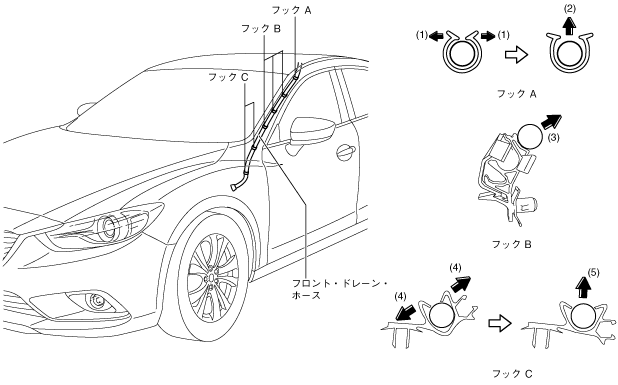 フック A
フック B
フック C
フロント・ドレーン・ホース
(1)
(1)
(2)
フック A
(3)
フック B
(4)
(4)
(5)
フック C