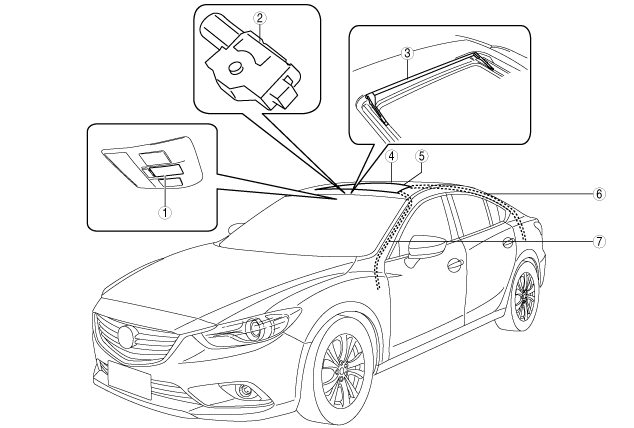 2
3
1
4
5
6
7