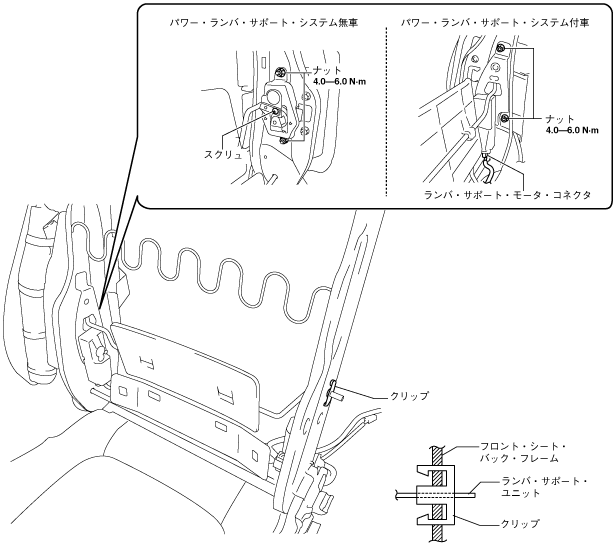 パワー・ランバ・サポート・システム無車

ナット
4.0—6.0 N·m

スクリュ

パワー・ランバ・サポート・システム付車

ナット
4.0—6.0 N·m

ランバ・サポート・モータ・コネクタ

クリップ

フロント・シート・バック・フレーム

ランバ・サポート・ユニット

クリップ