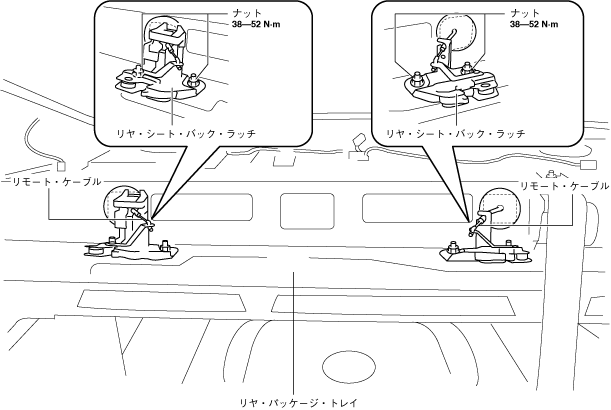 ナット
38—52 N·m
リヤ・シート・バック・ラッチ

ナット
38—52 N·m
リヤ・シート・バック・ラッチ

リモート・ケーブル

リモート・ケーブル

リヤ・パッケージ・トレイ