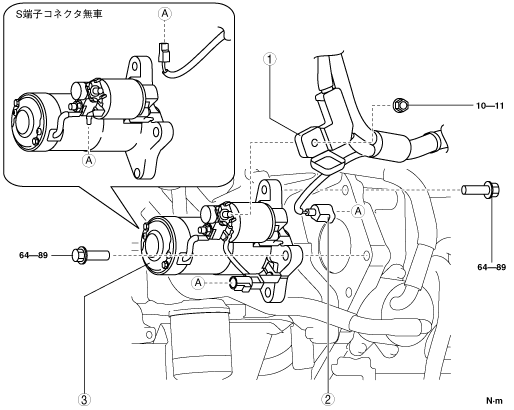 S端子コネクタ無車

A

A

1

10—11

A

64—89

64—89

A

3

2

N·m