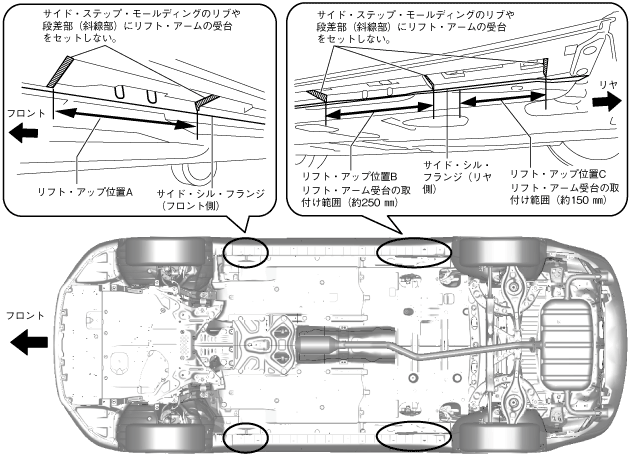 サイド・ステップ・モールディングのリブや段差部（斜線部）にリフト・アームの受台をセットしない。

フロント

リフト・アップ位置A

サイド・シル・フランジ（フロント側）

サイド・ステップ・モールディングのリブや段差部（斜線部）にリフト・アームの受台をセットしない。

リヤ

リフト・アップ位置B
リフト・アーム受台の取付け範囲（約250 mm）

サイド・シル・フランジ（リヤ側）

リフト・アップ位置C
リフト・アーム受台の取付け範囲（約150 mm）

フロント