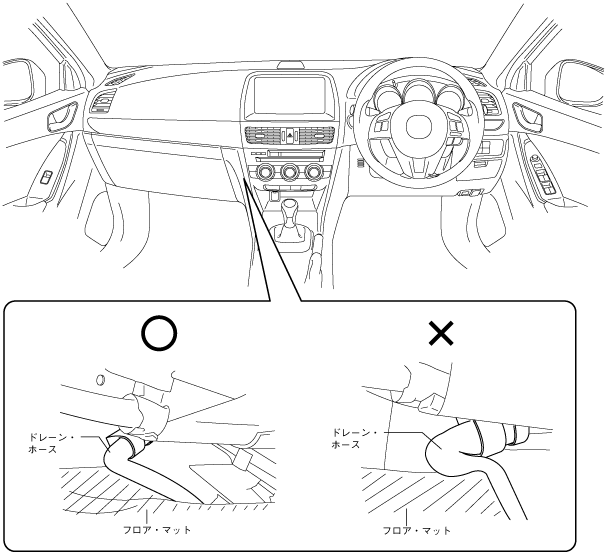 ○

ドレーン・ホース

フロア・マット

×

ドレーン・ホース

フロア・マット