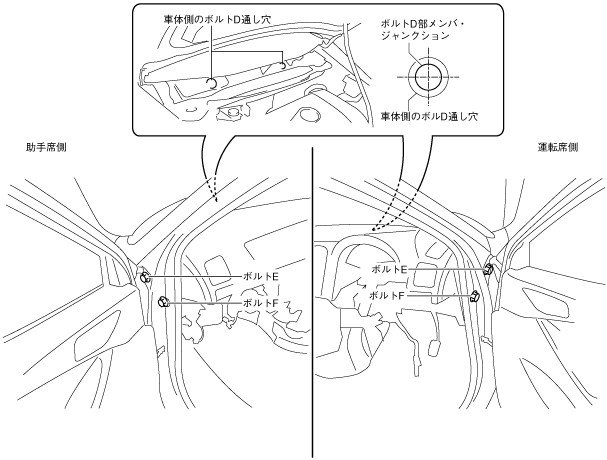 車体側のボルトD通し穴

ボルトD部メンバ・ジャンクション

車体側のボルD通し穴

助手席側

運転席側

ボルトE

ボルトF

ボルトE

ボルトF