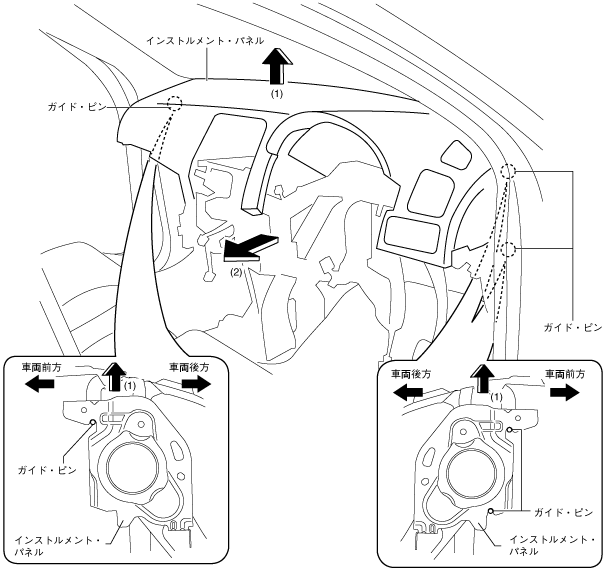 インストルメント・パネル

(1)

ガイド・ピン

(2)

ガイド・ピン

車両前方

(1)

車両後方

ガイド・ピン

インストルメント・パネル

車両後方

(1)

車両前方

ガイド・ピン

インストルメント・パネル