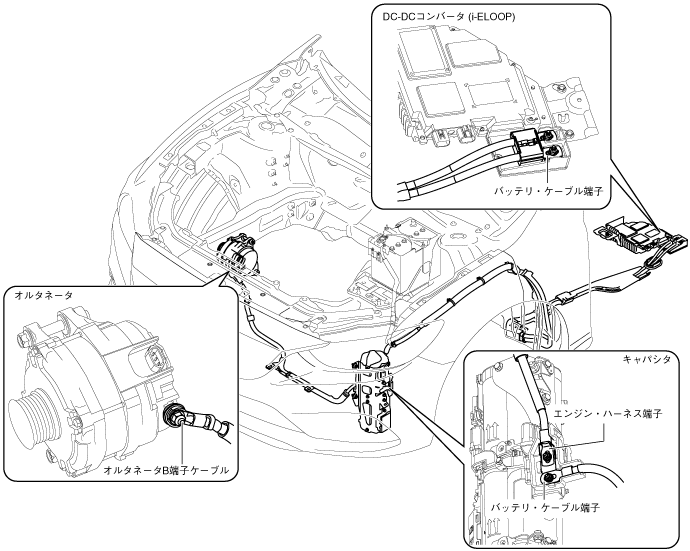 DC-DCコンバータ (i-ELOOP)

バッテリ・ケーブル端子

オルタネータ

オルタネータB端子ケーブル

キャパシタ

エンジン・ハーネス端子

バッテリ・ケーブル端子