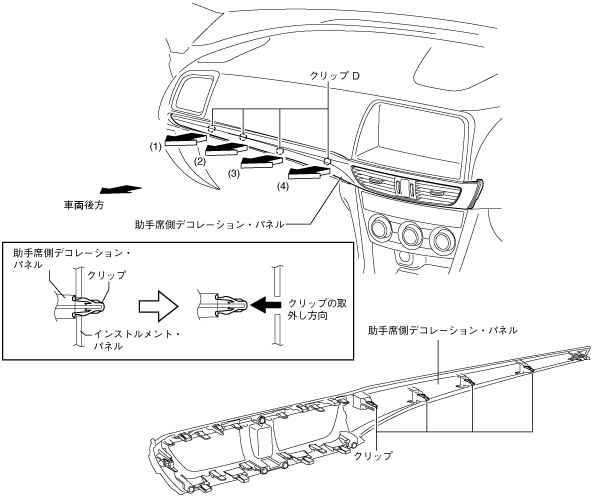 クリップ D

(1)

(2)

(3)

(4)

車両後方

助手席側デコレーション・パネル

助手席側デコレーション・パネル

クリップ

インストルメント・パネル

クリップの取外し方向

助手席側デコレーション・パネル

クリップ