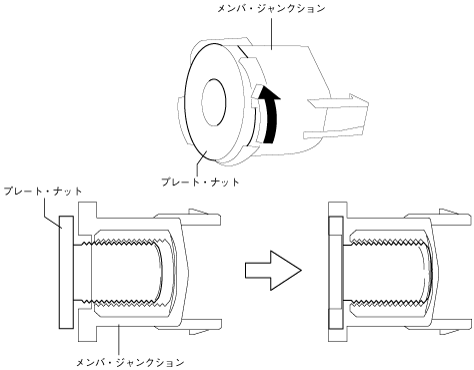 メンバ・ジャンクション

プレート・ナット

プレート・ナット

メンバ・ジャンクション