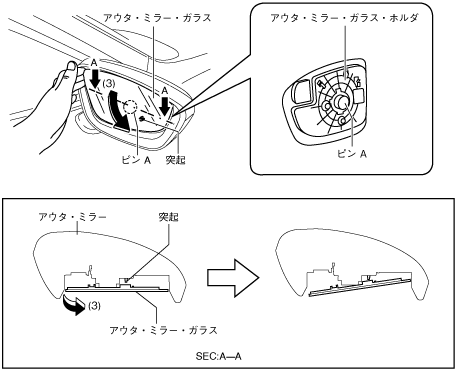 アウタ・ミラー・ガラス

A

(3)

A

ピン A

突起

アウタ・ミラー・ガラス・ホルダ

ピン A

アウタ・ミラー

突起

(3)

アウタ・ミラー・ガラス

SEC:A—A