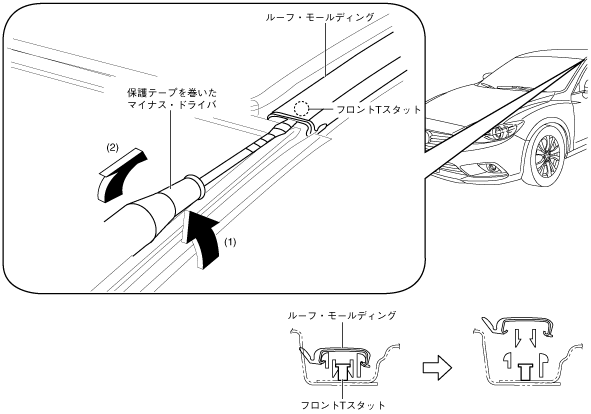 ルーフ・モールディング

保護テープを巻いた
マイナス・ドライバ

フロントTスタット

(2)

(1)

ルーフ・モールディング

フロントTスタット