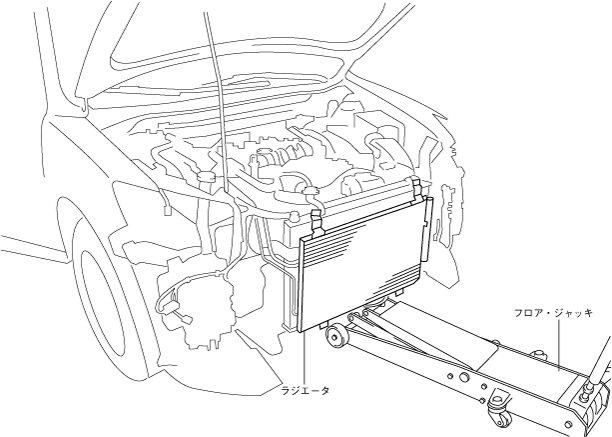 フロア・ジャッキ

ラジエータ