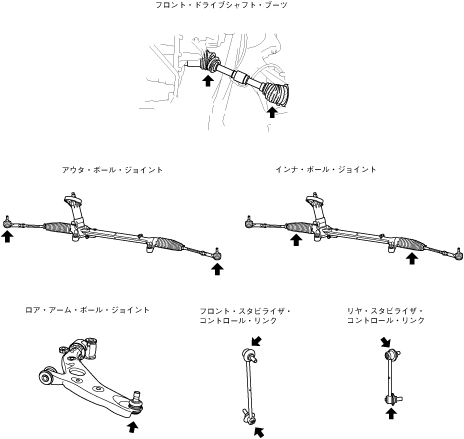 フロント・ドライブシャフト・ブーツ

アウタ・ボール・ジョイント

インナ・ボール・ジョイント

ロア・アーム・ボール・ジョイント

フロント・スタビライザ・コントロール・リンク

リヤ・スタビライザ・コントロール・リンク