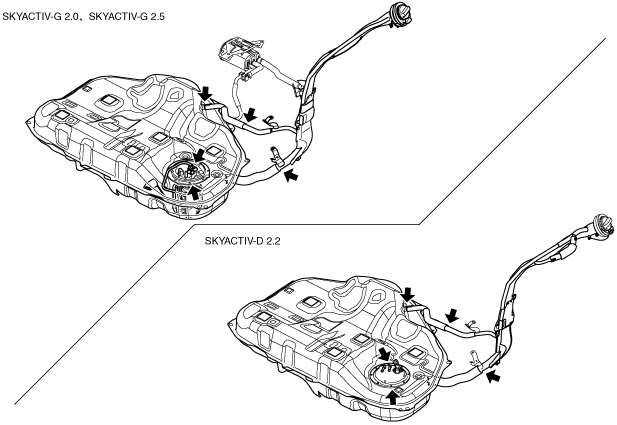 SKYACTIV-G 2.0、SKYACTIV-G 2.5

SKYACTIV-D 2.2