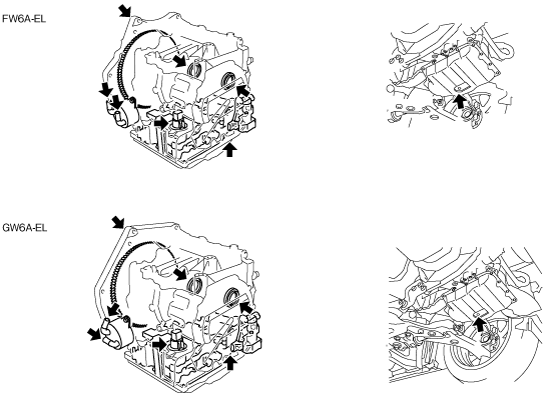 FW6A-EL

GW6A-EL