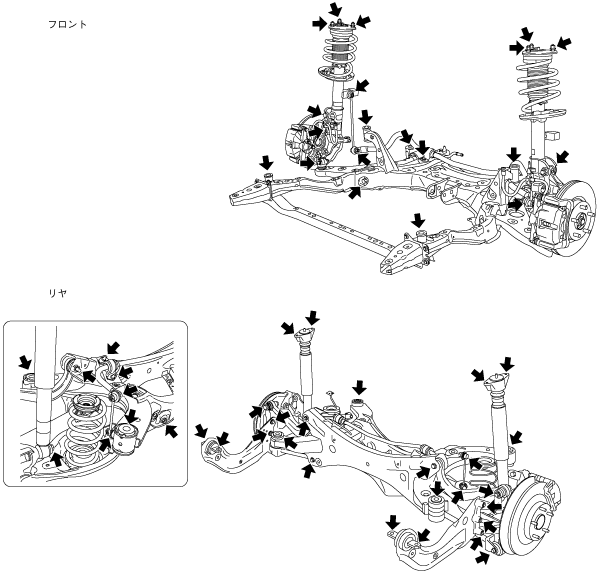 フロント

リヤ