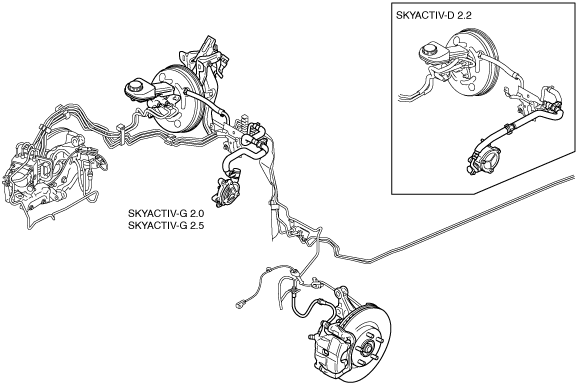 SKYACTIV-D 2.2

SKYACTIV-G 2.0
SKYACTIV-G 2.5