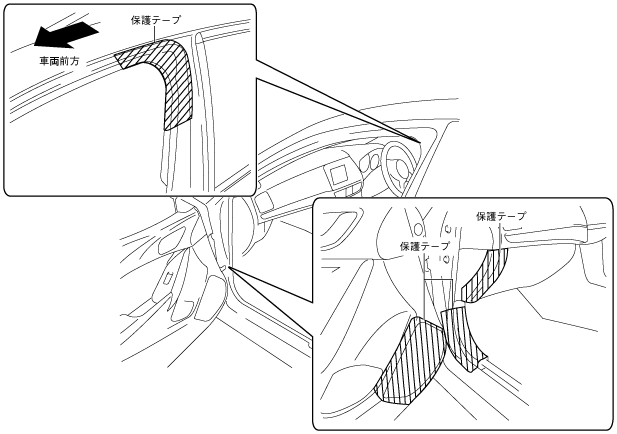 保護テープ
車両前方
保護テープ
保護テープ