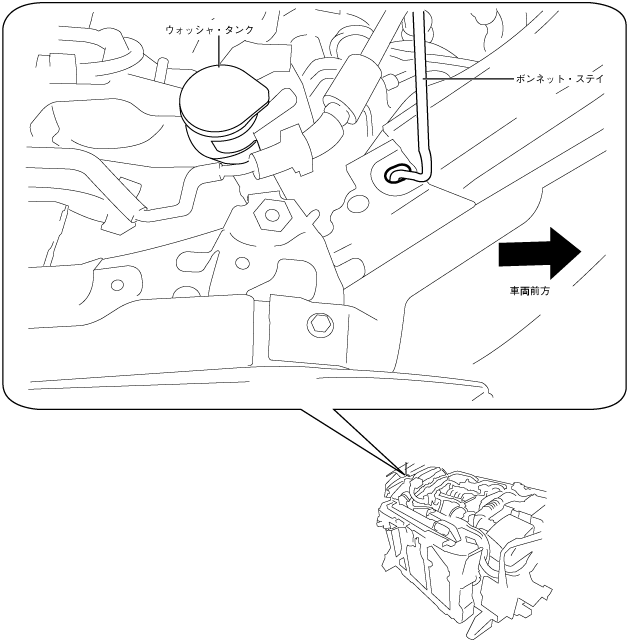 ウォッシャ・タンク

ボンネット・ステイ

車両前方