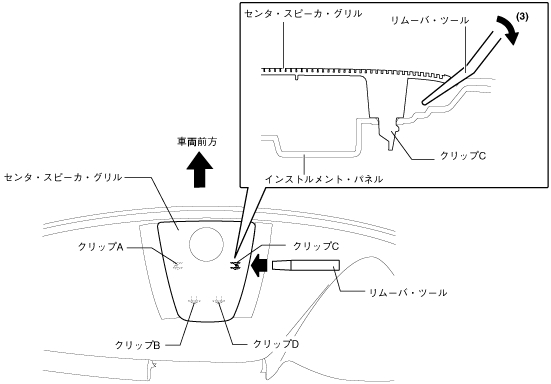 センタ・スピーカ・グリル

リムーバ・ツール

(3)

クリップC

インストルメント・パネル

車両前方

センタ・スピーカ・グリル

クリップA

クリップC

リムーバ・ツール

クリップB

クリップD