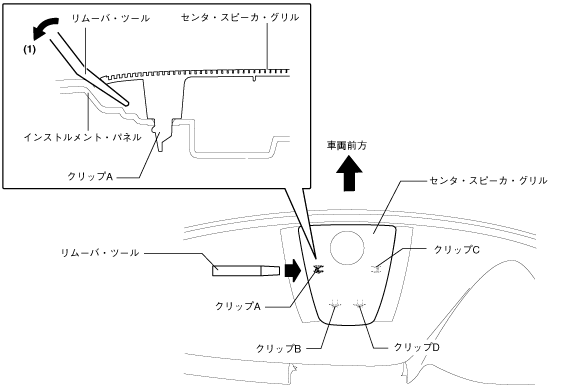 リムーバ・ツール

センタ・スピーカ・グリル

(1)

インストルメント・パネル

クリップA

車両前方

センタ・スピーカ・グリル

リムーバ・ツール

クリップC

クリップA

クリップB

クリップD