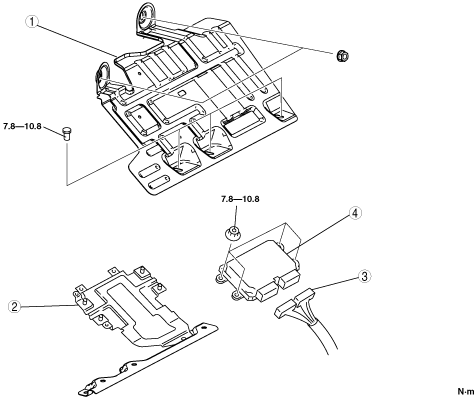 1

7.8—10.8

7.8—10.8

4

3

2

N·m