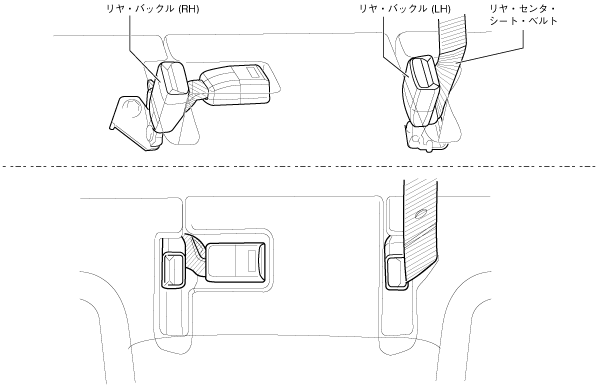 リヤ・バックル (RH)

リヤ・バックル (LH)

リヤ・センタ・シート・ベルト