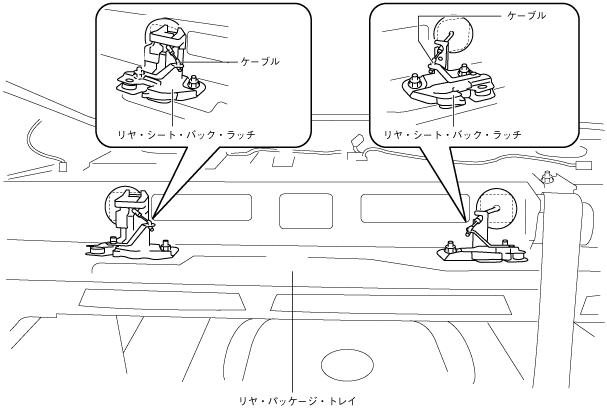 ケーブル

リヤ・シート・バック・ラッチ

ケーブル

リヤ・シート・バック・ラッチ

リヤ・パッケージ・トレイ