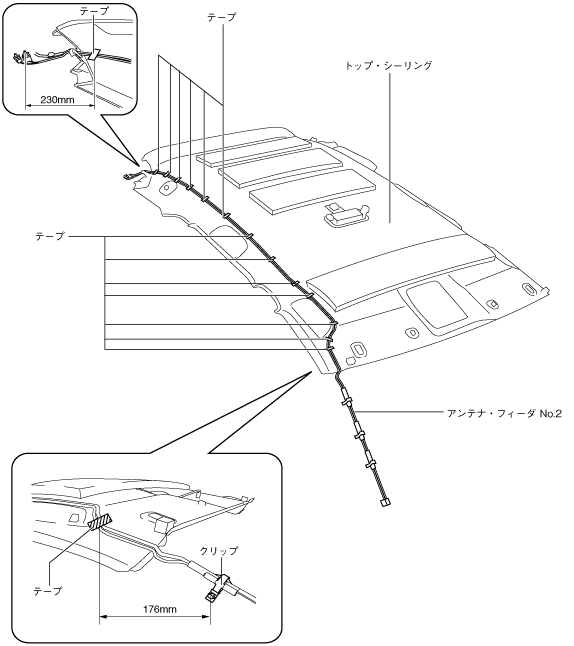 テープ
230mm
テープ
トップ・シーリング
テープ
アンテナ・フィーダ No.2
クリップ
テープ
176mm