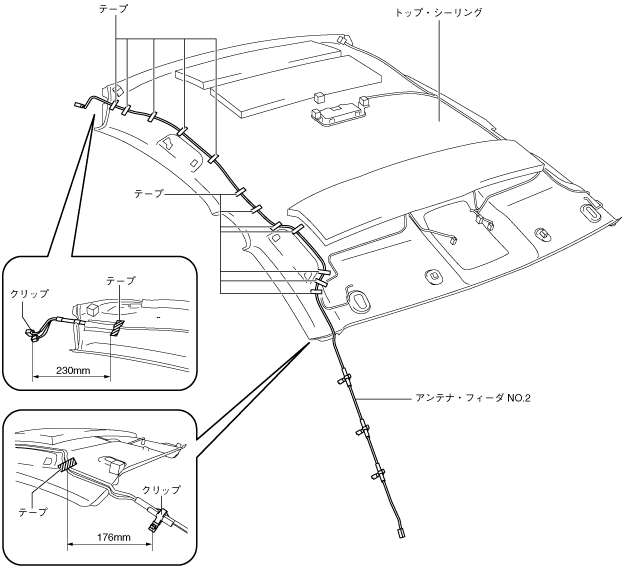 テープ

トップ・シーリング

テープ

クリップ

テープ

230mm

アンテナ・フィーダ NO.2

テープ

クリップ

176mm