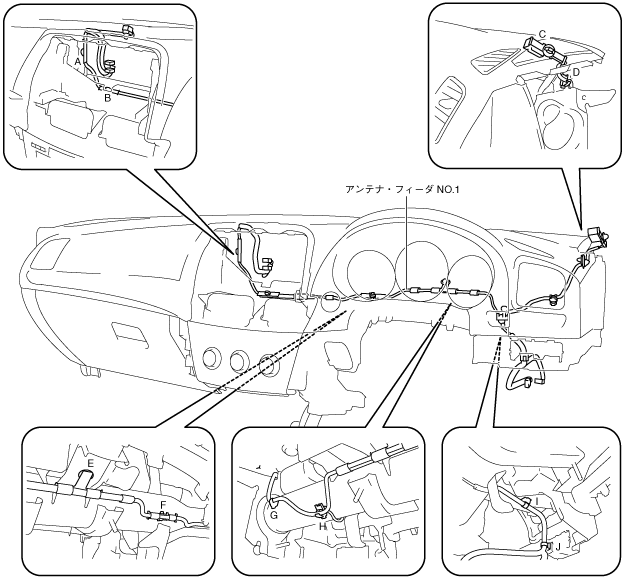 A
B
C
D
アンテナ・フィーダ NO.1
E
F
G
H
I
J