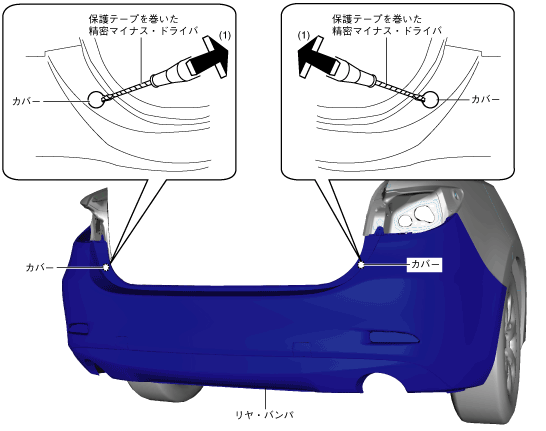 保護テープを巻いた
精密マイナス・ドライバ

(1)

カバー

保護テープを巻いた
精密マイナス・ドライバ

(1)

カバー

カバー

カバー

リヤ・バンパ