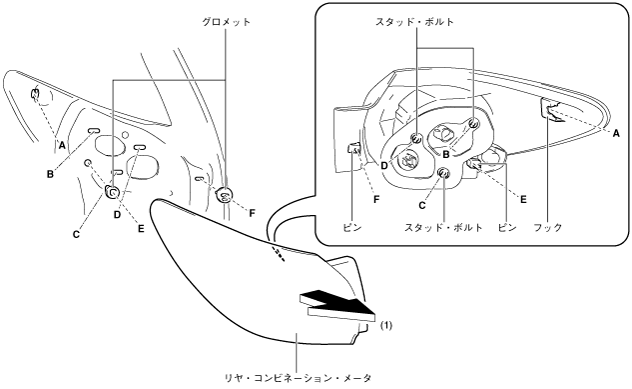 グロメット

A

B

C

D

E

F

スタッド・ボルト

A

B

D

F

C

E

ピン

スタッド・ボルト

ピン

フック

(1)

リヤ・コンビネーション・メータ