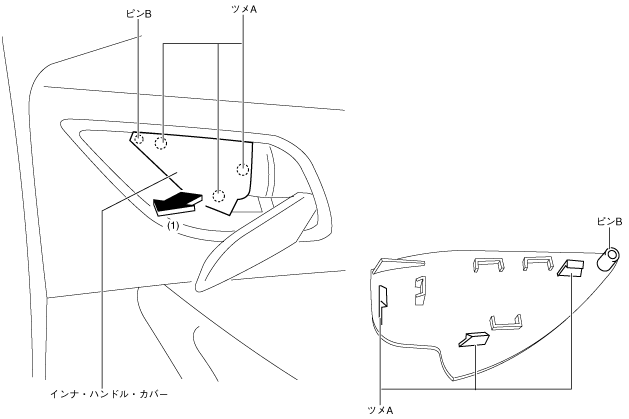 ピンB
ツメA
(1)
インナ・ハンドル・カバー
ピンB
ツメA