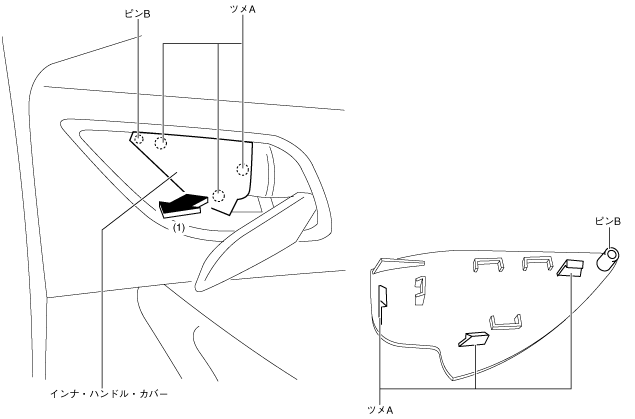 ピンB
ツメA
(1)
インナ・ハンドル・カバー
ピンB
ツメA