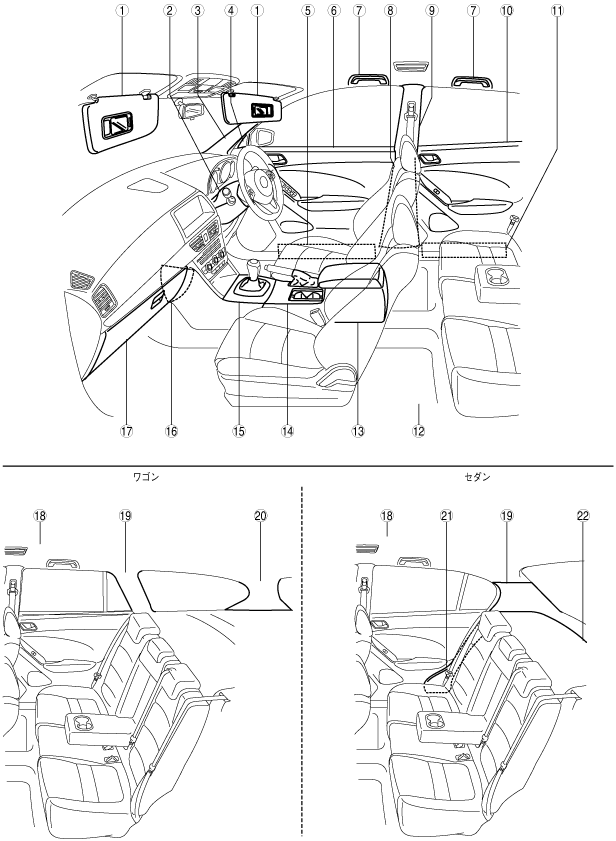 ①
②
③
④
①
⑤
⑥
⑦
⑧
⑨
⑦
⑩
⑪
⑰
⑯
⑮
⑭
⑬
⑫

ワゴン
⑱
⑲
⑳

セダン
⑱
㉑
⑲
㉒