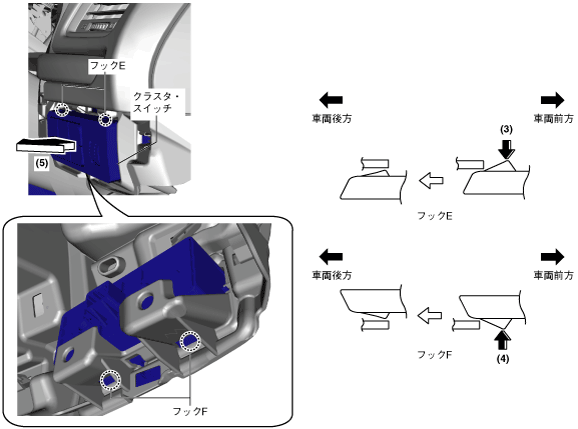 フックE

クラスタ・スイッチ

(5)

フックF

車両後方

車両前方

(3)

フックE

車両後方

車両前方

フックF

(4)