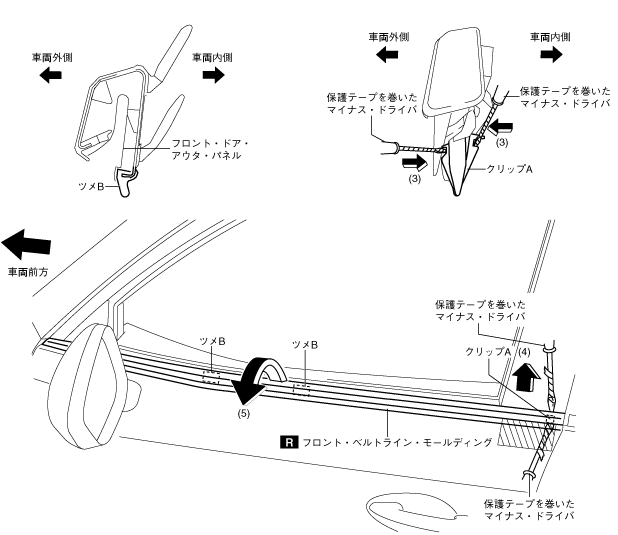 車両外側

車両内側

フロント・ドア・アウタ・パネル

ツメB

車両外側

車両内側

保護テープを巻いたマイナス・ドライバ

保護テープを巻いたマイナス・ドライバ

(3)

(3)

クリップA

車両前方

ツメB

ツメB

(5)

保護テープを巻いたマイナス・ドライバ

クリップA

(4)

R フロント・ベルトライン・モールディング

保護テープを巻いたマイナス・ドライバ