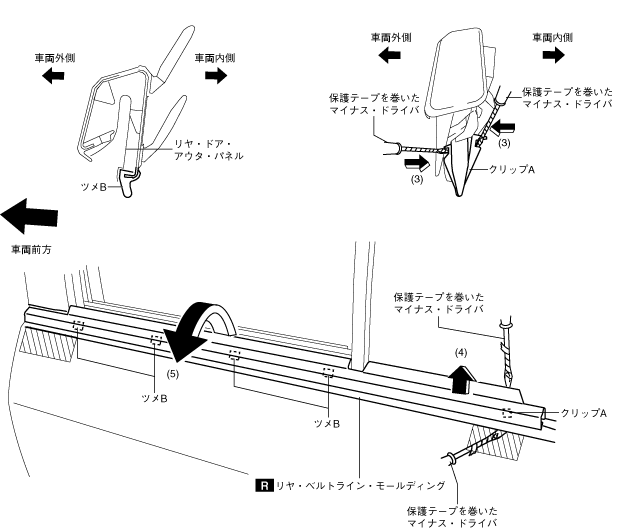 車両外側

車両内側

リヤ・ドア・アウタ・パネル

ツメB

車両外側

車両内側

保護テープを巻いたマイナス・ドライバ

保護テープを巻いたマイナス・ドライバ

(3)

(3)

クリップA

車両前方

保護テープを巻いたマイナス・ドライバ

(4)

(5)

ツメB

ツメB

クリップA

R リヤ・ベルトライン・モールディング

保護テープを巻いたマイナス・ドライバ