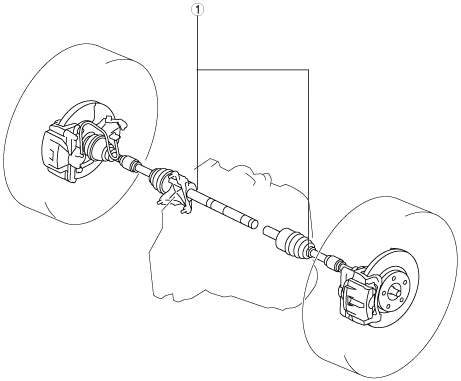 1