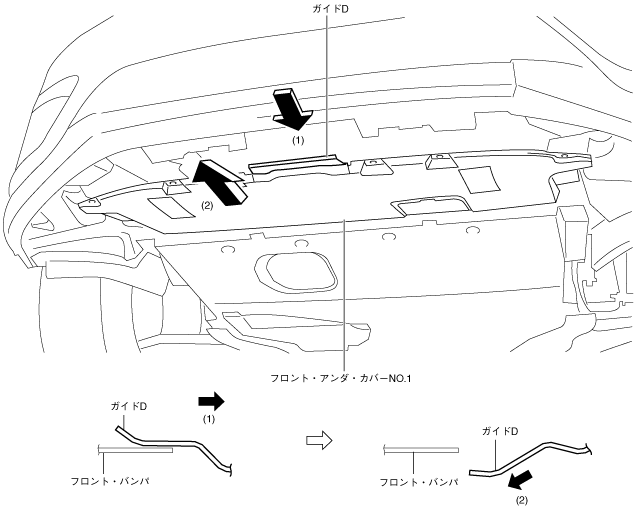 ガイドD

(1)

(2)

フロント・アンダ・カバーNO.1

ガイドD

(1)

フロント・バンパ

ガイドD

フロント・バンパ

(2)