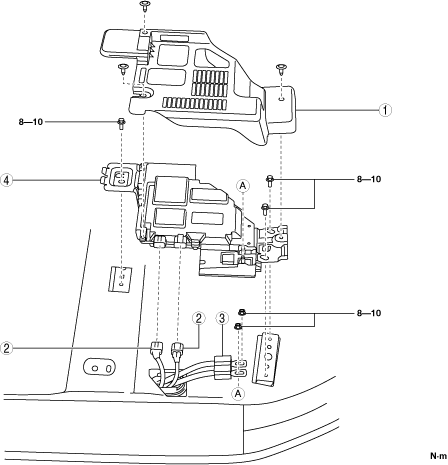 1

8—10

4

A

8—10

8—10

2

3

2

A

N·m