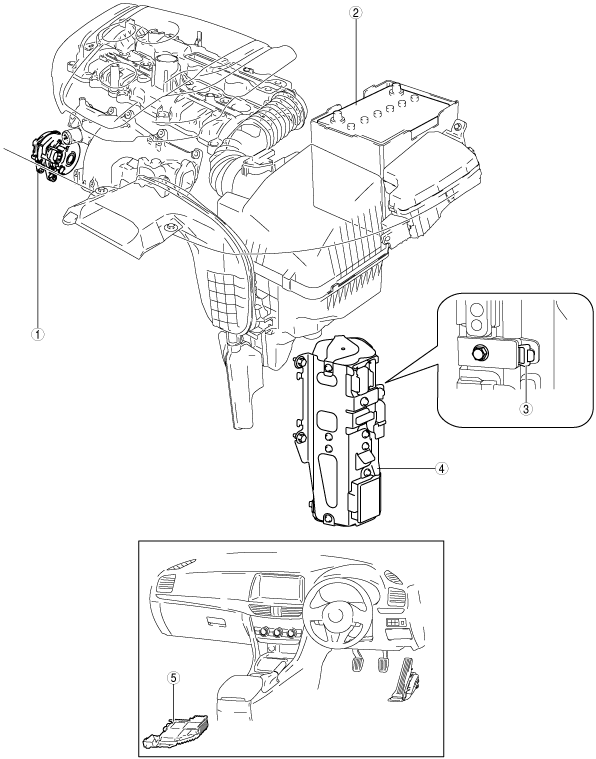 2

1

3

4

5