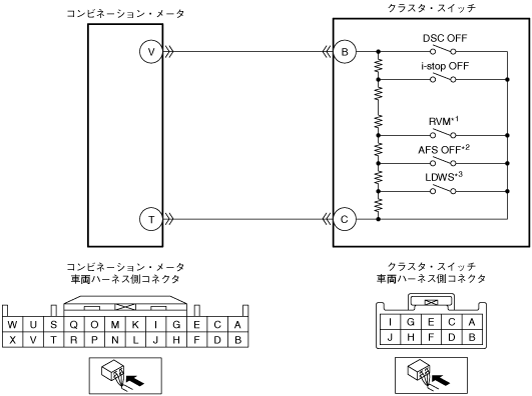 コンビネーション・メータ

V

T

クラスタ・スイッチ

B

C

DSC OFF

i-stop OFF

RVM$^{*1}$

AFS OFF$^{*2}$

LDWS$^{*3}$

コンビネーション・メータ
車両ハーネス側コネクタ

| W | U | S | Q | O | M | K | I | G | E | C | A |
|---|---|---|---|---|---|---|---|---|---|---|---|
| X | V | T | R | P | N | L | J | H | F | D | B |

クラスタ・スイッチ
車両ハーネス側コネクタ

| I | G | E | C | A |
|---|---|---|---|---|
| J | H | F | D | B |