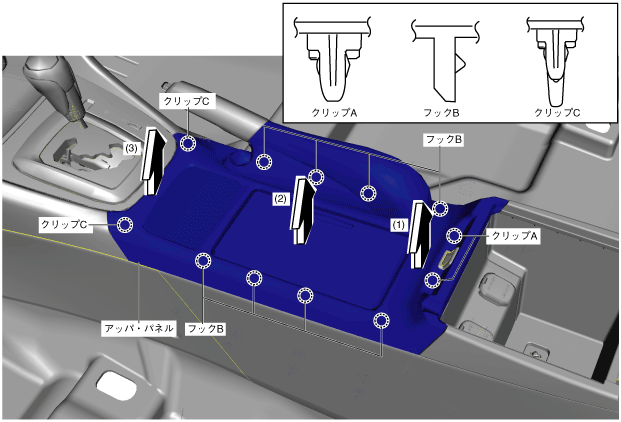 クリップA
フックB
クリップC
クリップC
(3)
フックB
(2)
(1)
クリップC
クリップA
アッパ・パネル
フックB