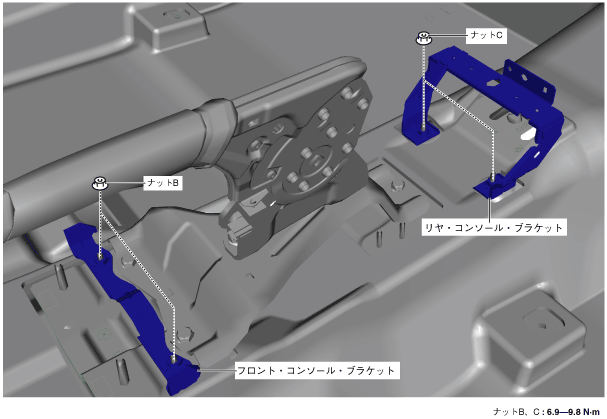 ナットC

ナットB

リヤ・コンソール・ブラケット

フロント・コンソール・ブラケット

ナットB、C : 6.9—9.8 N·m