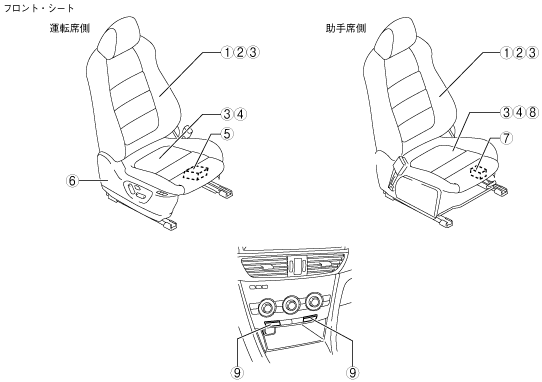 フロント・シート

運転席側

①②③

③④

⑤

⑥

助手席側

①②③

③④⑧

⑦

⑨

⑨